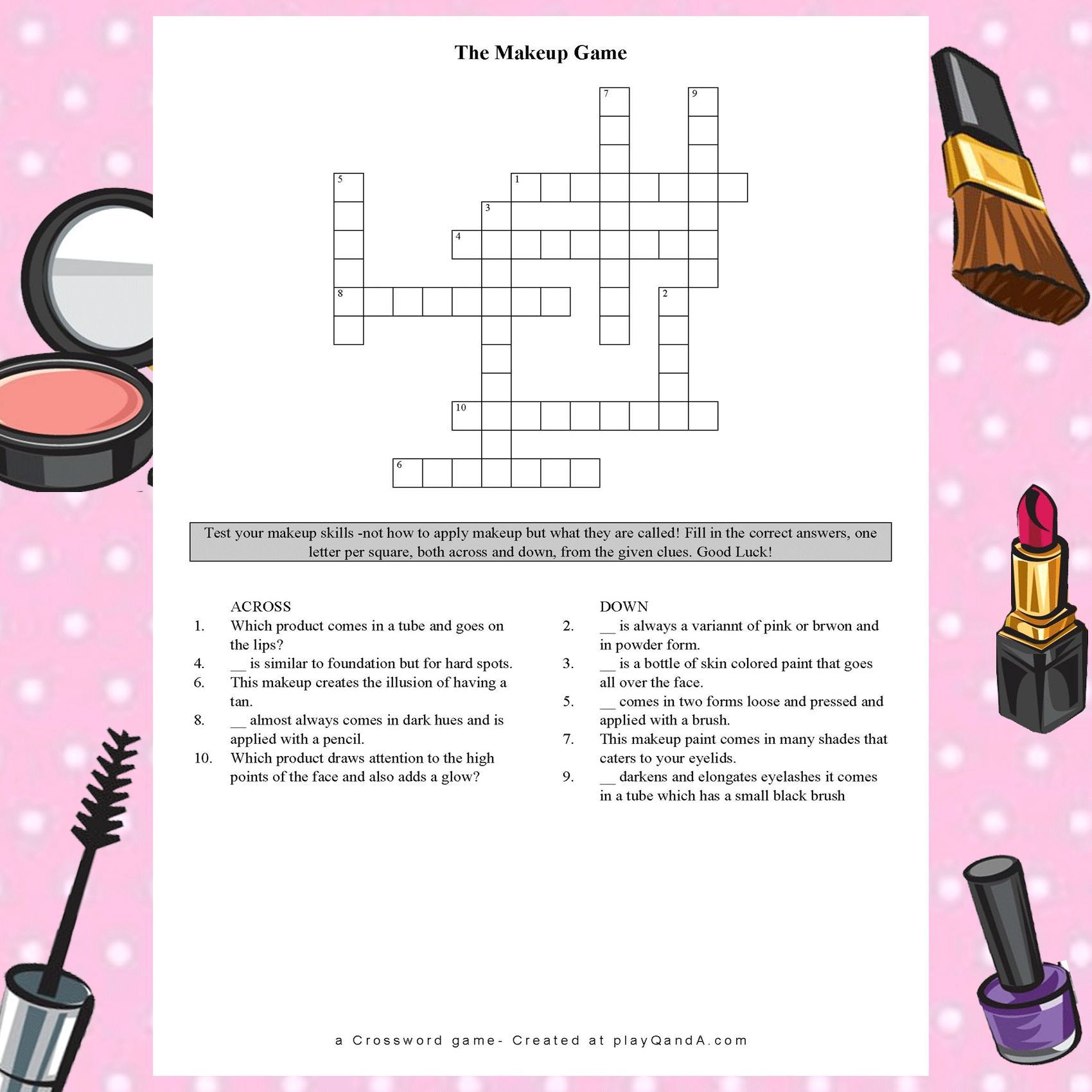 The Makeup Game

7 9 5 1 3 4 8 2 10 6

Test your makeup skills -not how to apply makeup but what they are called! Fill in the correct answers, one letter per square, both across and down, from the given clues. Good Luck!

ACROSS
1. Which product comes in a tube and goes on the lips?
4. __ is similar to foundation but for hard spots.
6. This makeup creates the illusion of having a tan.
8. __ almost always comes in dark hues and is applied with a pencil.
10. Which product draws attention to the high points of the face and also adds a glow?

DOWN
2. __ is always a variannt of pink or brwon and in powder form.
3. __ is a bottle of skin colored paint that goes all over the face.
5. __ comes in two forms loose and pressed and applied with a brush.
7. This makeup paint comes in many shades that caters to your eyelids.
9. __ darkens and elongates eyelashes it comes in a tube which has a small black brush

a Crossword game- Created at playQandA.com